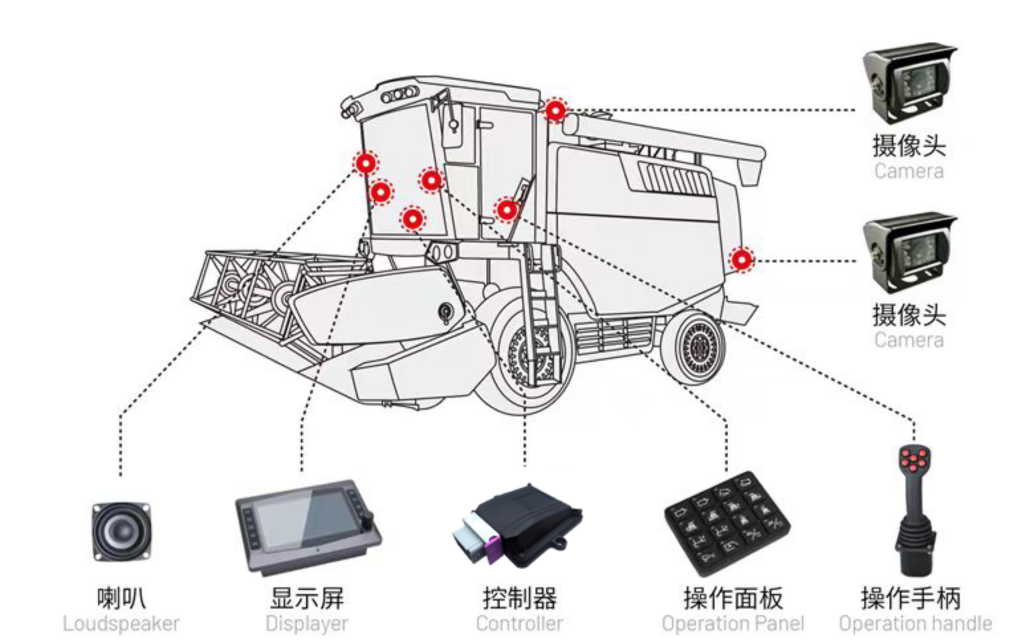 摄像头
Camera

摄像头
Camera

喇叭
Loudspeaker

显示屏
Displayer

控制器
Controller

操作面板
Operation Panel

操作手柄
Operation handle